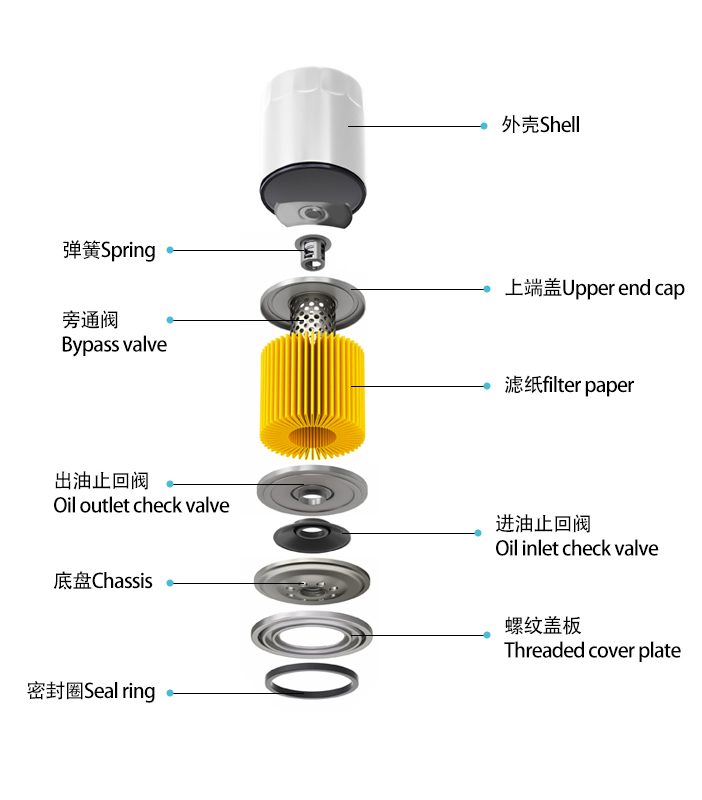 外壳Shell

弹簧Spring

上端盖Upper end cap

旁通阀
Bypass valve

滤纸filter paper

出油止回阀
Oil outlet check valve

进油止回阀
Oil inlet check valve

底盘Chassis

螺纹盖板
Threaded cover plate

密封圈Seal ring